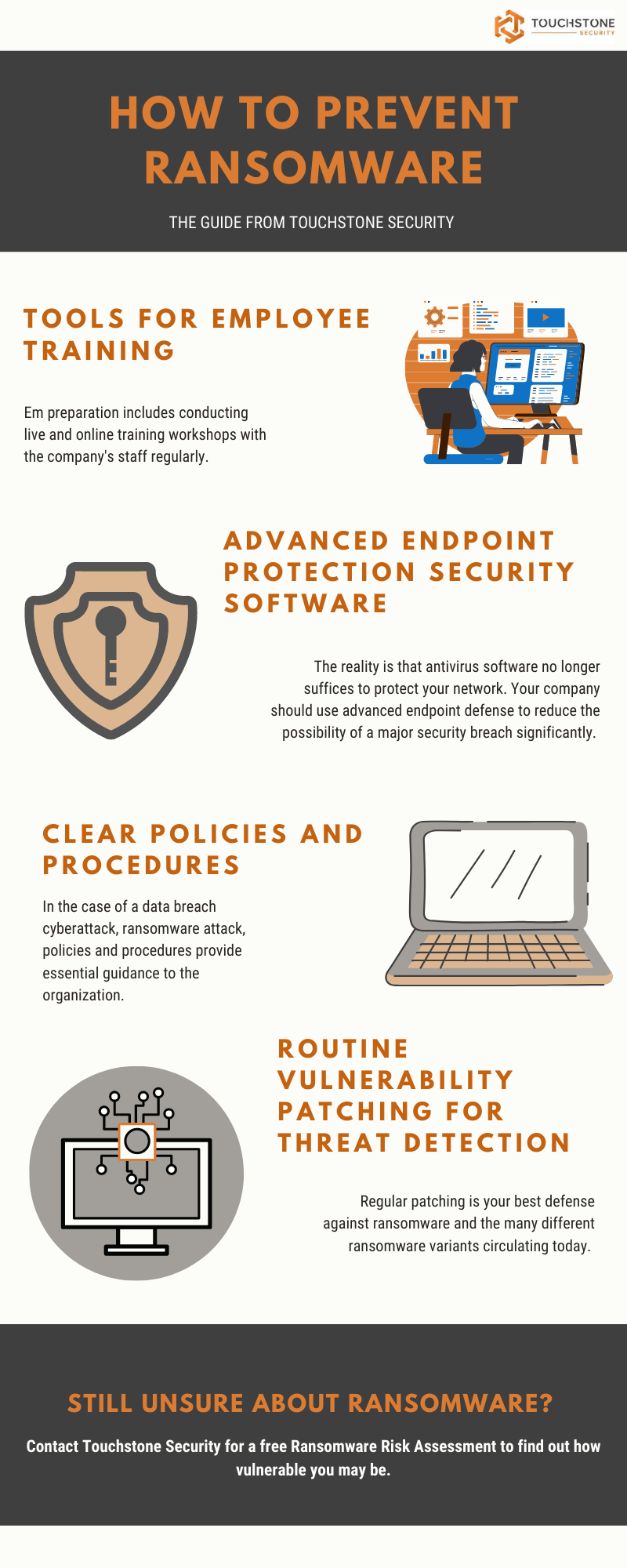 TOUCHSTONE SECURITY

HOW TO PREVENT RANSOMWARE

THE GUIDE FROM TOUCHSTONE SECURITY

TOOLS FOR EMPLOYEE TRAINING

Em preparation includes conducting live and online training workshops with the company's staff regularly.

ADVANCED ENDPOINT PROTECTION SECURITY SOFTWARE

The reality is that antivirus software no longer suffices to protect your network. Your company should use advanced endpoint defense to reduce the possibility of a major security breach significantly.

CLEAR POLICIES AND PROCEDURES

In the case of a data breach cyberattack, ransomware attack, policies and procedures provide essential guidance to the organization.

ROUTINE VULNERABILITY PATCHING FOR THREAT DETECTION

Regular patching is your best defense against ransomware and the many different ransomware variants circulating today.

STILL UNSURE ABOUT RANSOMWARE?

Contact Touchstone Security for a free Ransomware Risk Assessment to find out how vulnerable you may be.